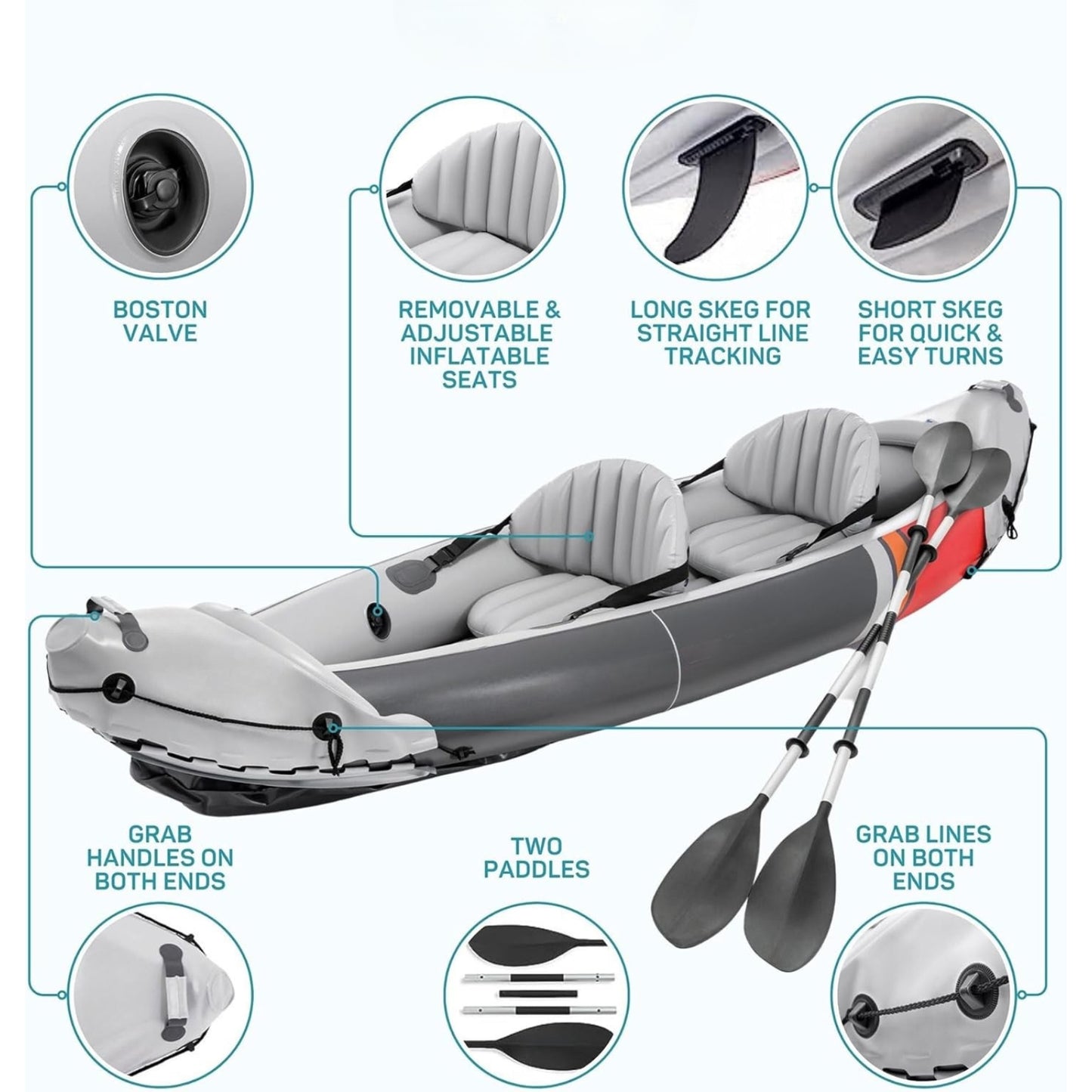 BOSTON VALVE

REMOVABLE & ADJUSTABLE INFLATABLE SEATS

LONG SKEG FOR STRAIGHT LINE TRACKING

SHORT SKEG FOR QUICK & EASY TURNS

GRAB HANDLES ON BOTH ENDS

TWO PADDLES

GRAB LINES ON BOTH ENDS